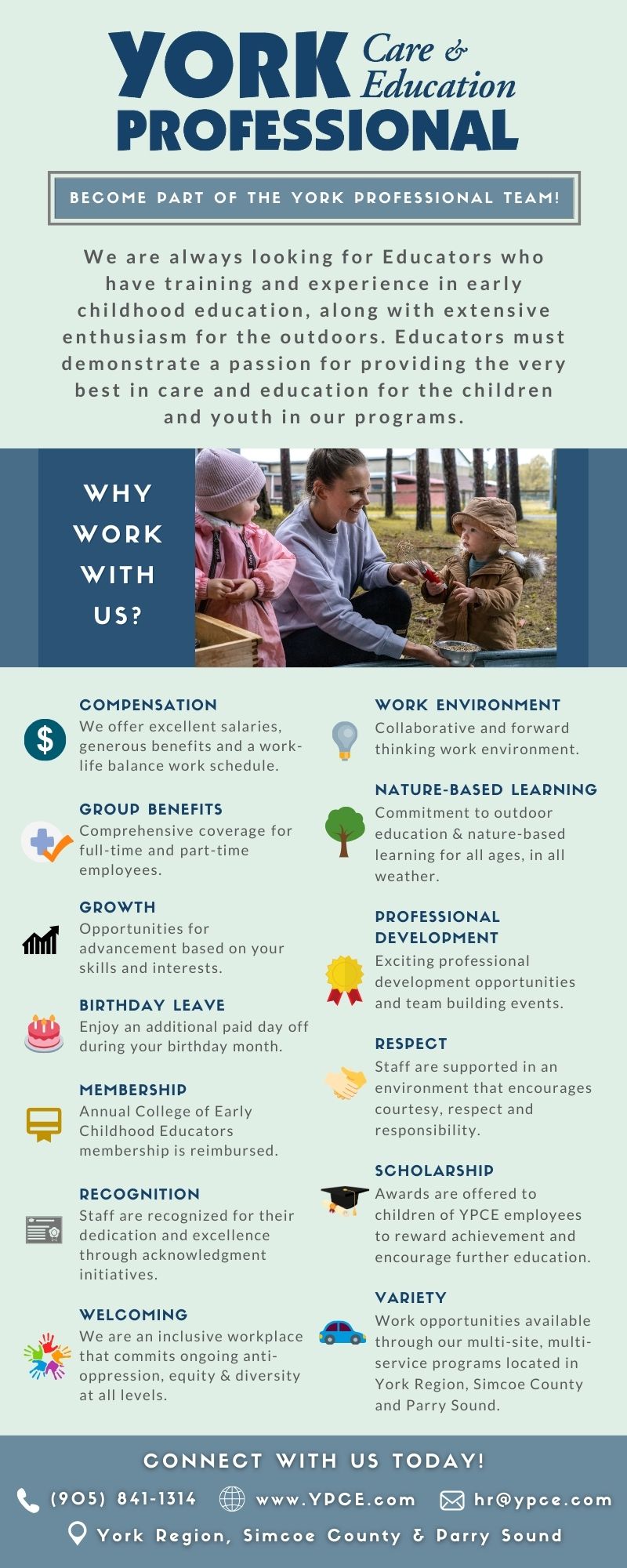 YORK Care & Education PROFESSIONAL

BECOME PART OF THE YORK PROFESSIONAL TEAM!

We are always looking for Educators who have training and experience in early childhood education, along with extensive enthusiasm for the outdoors. Educators must demonstrate a passion for providing the very best in care and education for the children and youth in our programs.

WHY WORK WITH US?

COMPENSATION
We offer excellent salaries, generous benefits and a work-life balance work schedule.

GROUP BENEFITS
Comprehensive coverage for full-time and part-time employees.

GROWTH
Opportunities for advancement based on your skills and interests.

BIRTHDAY LEAVE
Enjoy an additional paid day off during your birthday month.

MEMBERSHIP
Annual College of Early Childhood Educators membership is reimbursed.

RECOGNITION
Staff are recognized for their dedication and excellence through acknowledgment initiatives.

WELCOMING
We are an inclusive workplace that commits ongoing anti-oppression, equity & diversity at all levels.

WORK ENVIRONMENT
Collaborative and forward thinking work environment.

NATURE-BASED LEARNING
Commitment to outdoor education & nature-based learning for all ages, in all weather.

PROFESSIONAL DEVELOPMENT
Exciting professional development opportunities and team building events.

RESPECT
Staff are supported in an environment that encourages courtesy, respect and responsibility.

SCHOLARSHIP
Awards are offered to children of YPCE employees to reward achievement and encourage further education.

VARIETY
Work opportunities available through our multi-site, multi-service programs located in York Region, Simcoe County and Parry Sound.

CONNECT WITH US TODAY!

(905) 841-1314 www.YPCE.com hr@ypce.com

York Region, Simcoe County & Parry Sound